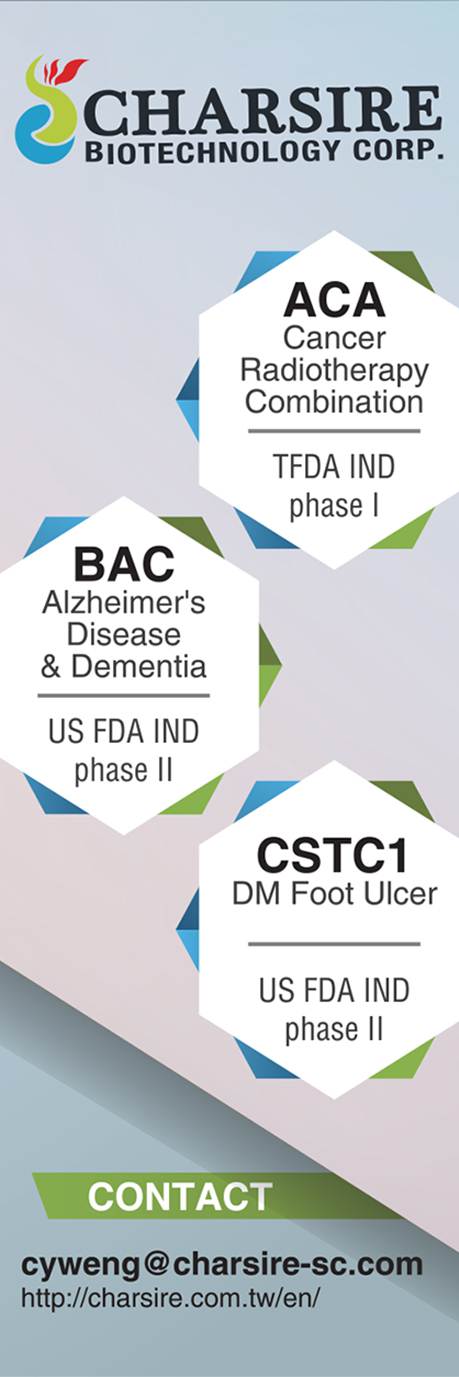 CHARSIRE
BIOTECHNOLOGY CORP.

ACA
Cancer Radiotherapy Combination

TFDA IND
phase I

BAC
Alzheimer's Disease & Dementia

US FDA IND
phase II

CSTC1
DM Foot Ulcer

US FDA IND
phase II

CONTACT

cyweng@charsire-sc.com
http://charsire.com.tw/en/